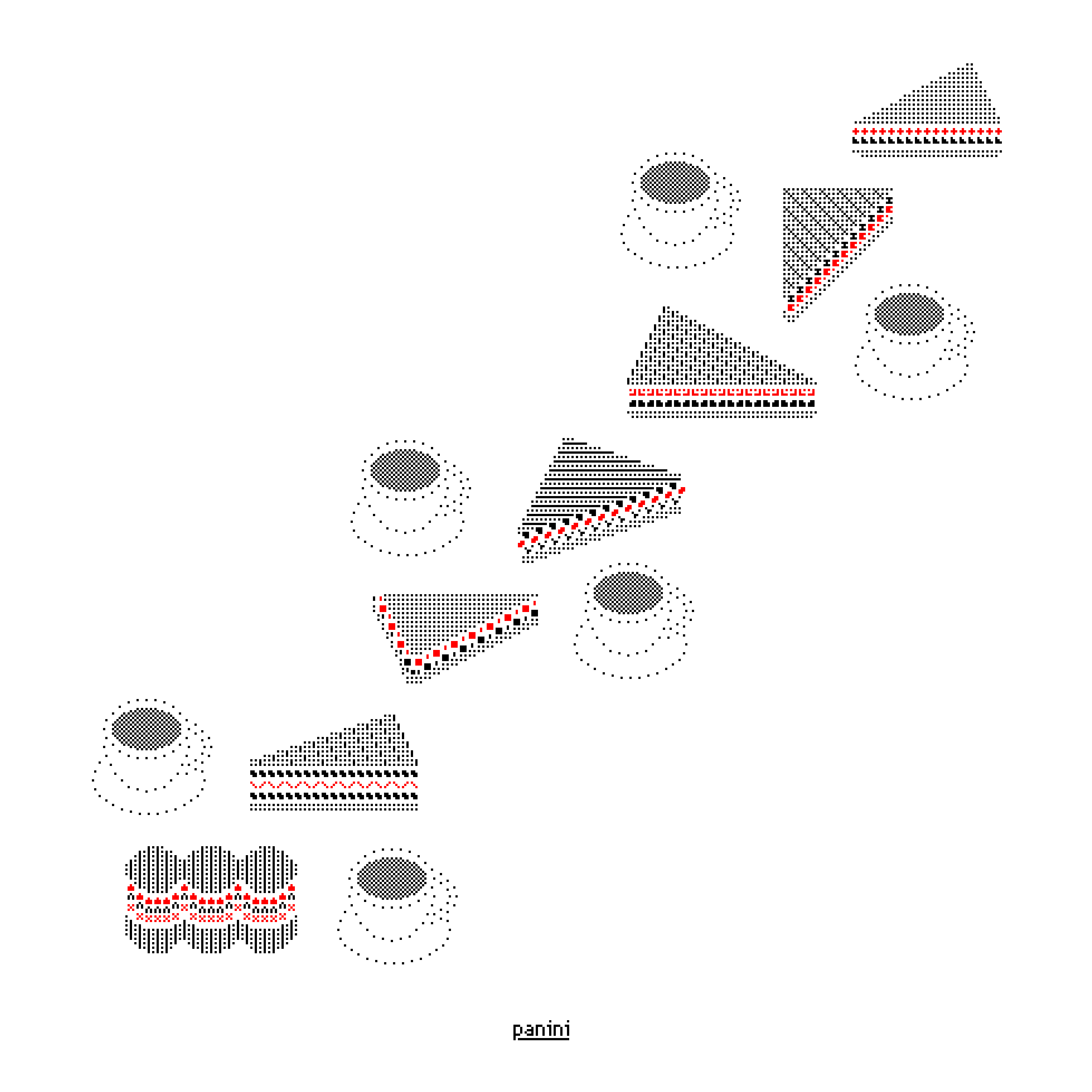 panini